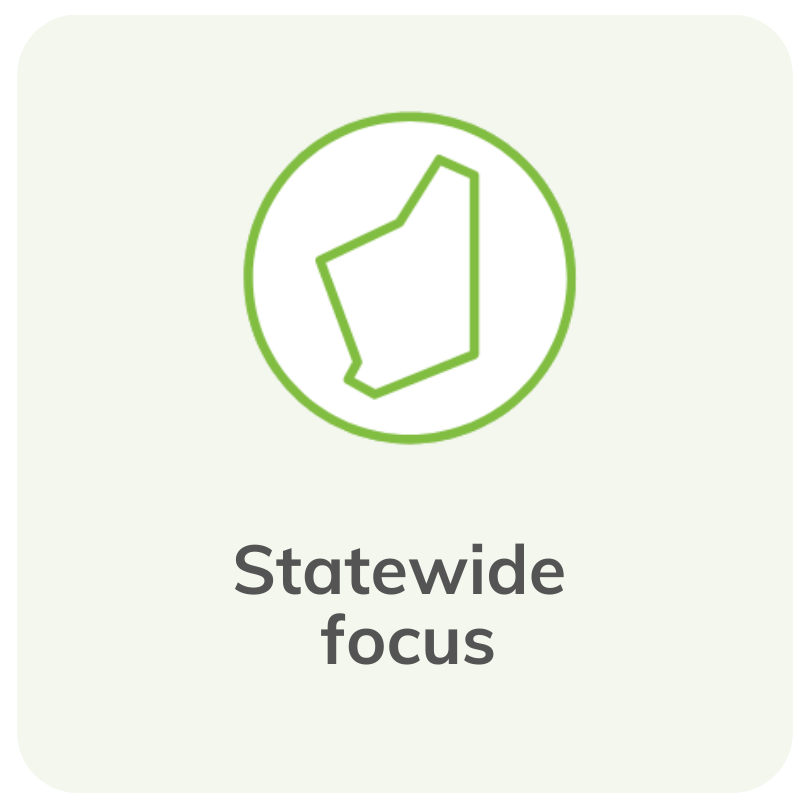 Statewide focus