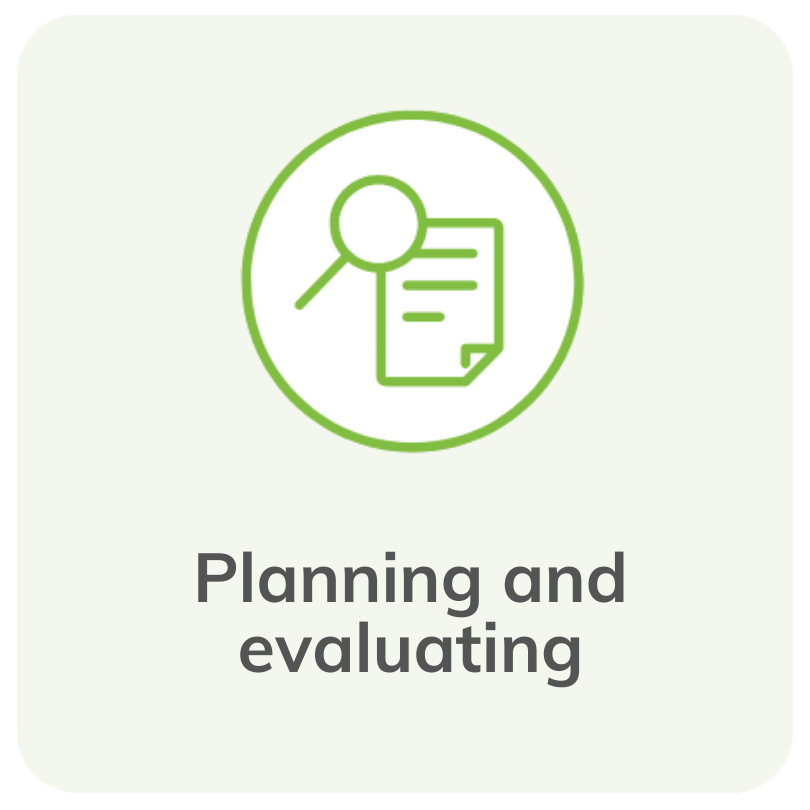 Planning and evaluating