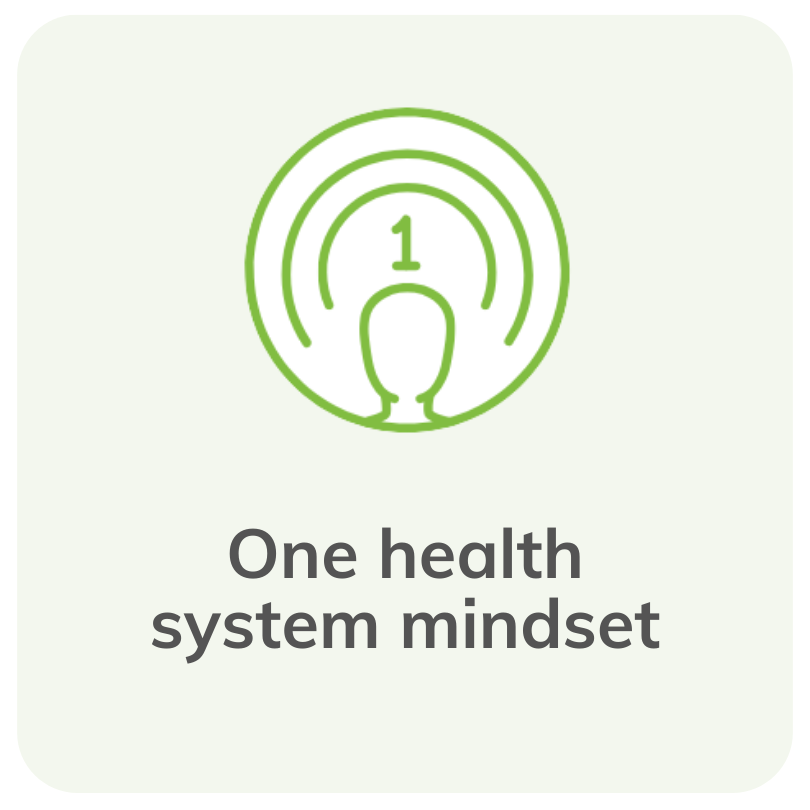 1

One health system mindset