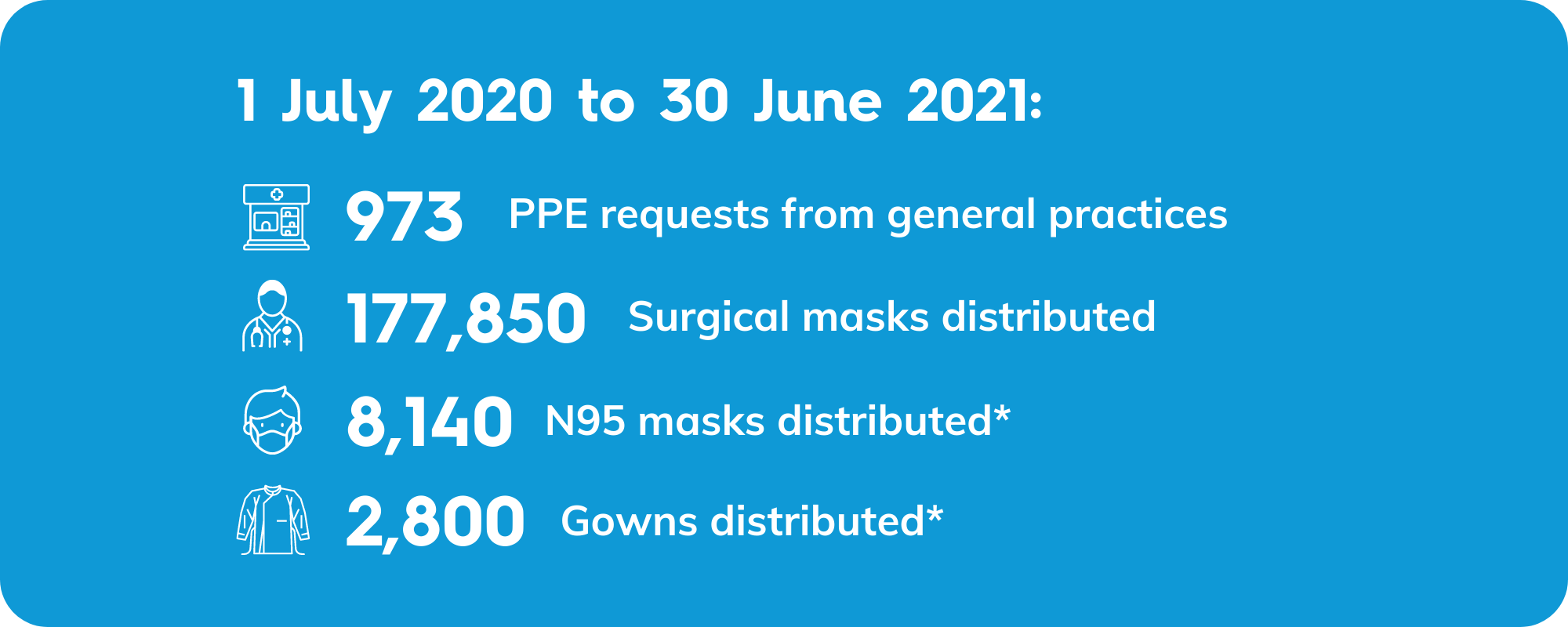 1 July 2020 to 30 June 2021:

973 PPE requests from general practices

177,850 Surgical masks distributed

8,140 N95 masks distributed*

2,800 Gowns distributed*