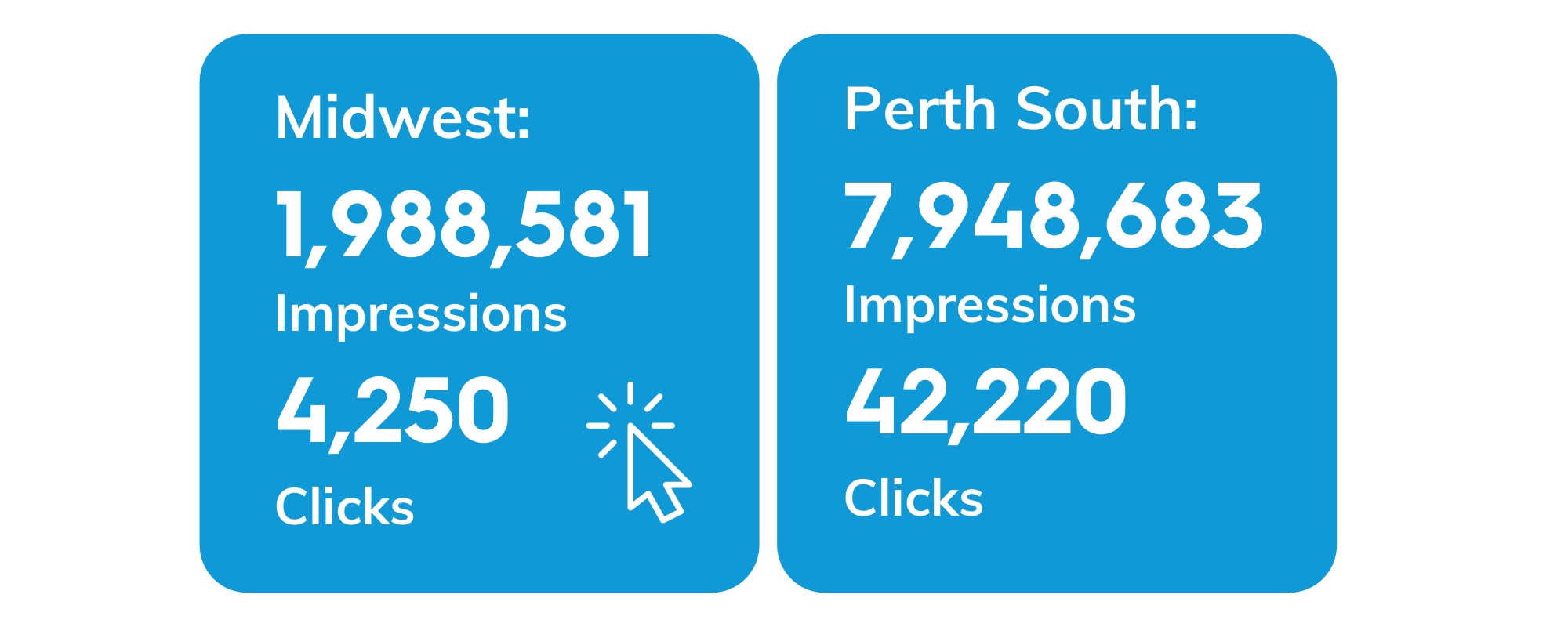 Midwest:
1,988,581
Impressions
4,250
Clicks

Perth South:
7,948,683
Impressions
42,220
Clicks